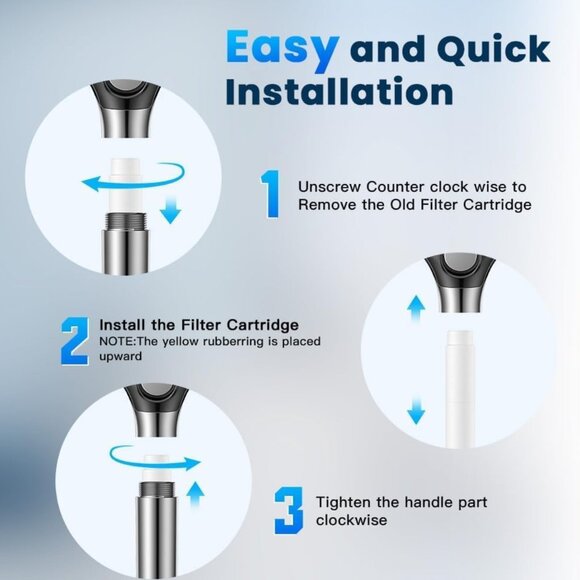 Easy and Quick Installation

1 Unscrew Counter clock wise to Remove the Old Filter Cartridge

2 Install the Filter Cartridge
NOTE:The yellow rubberring is placed upward

3 Tighten the handle part clockwise